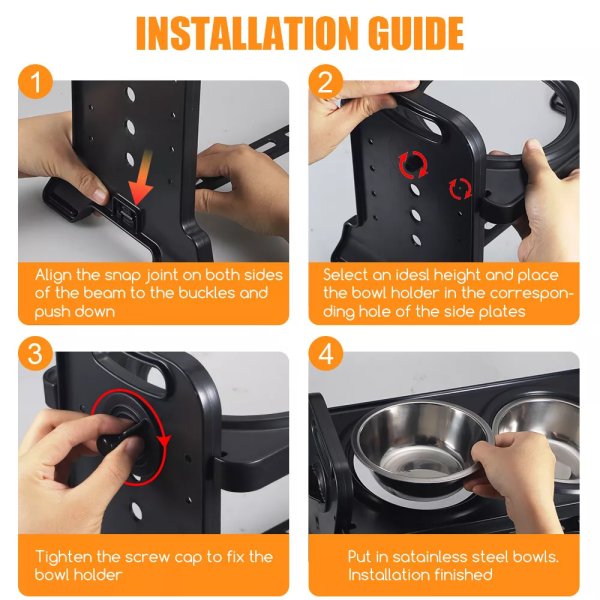 INSTALLATION GUIDE

1

Align the snap joint on both sides of the beam to the buckles and push down

2

Select an idesl height and place the bowl holder in the corresponding hole of the side plates

3

Tighten the screw cap to fix the bowl holder

4

Put in satainless steel bowls. Installation finished