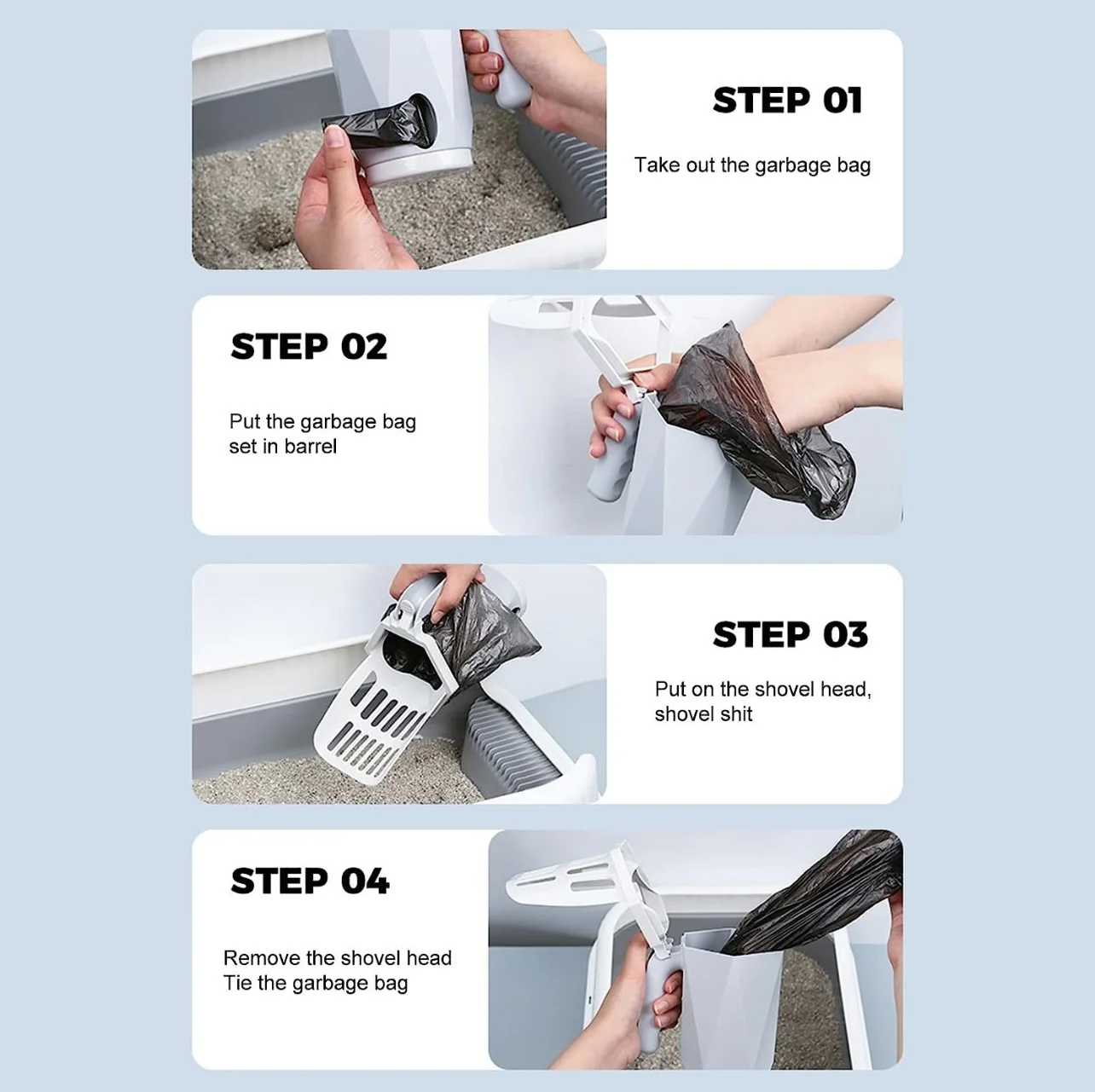 STEP 01

Take out the garbage bag

STEP 02

Put the garbage bag set in barrel

STEP 03

Put on the shovel head, shovel shit

STEP 04

Remove the shovel head
Tie the garbage bag